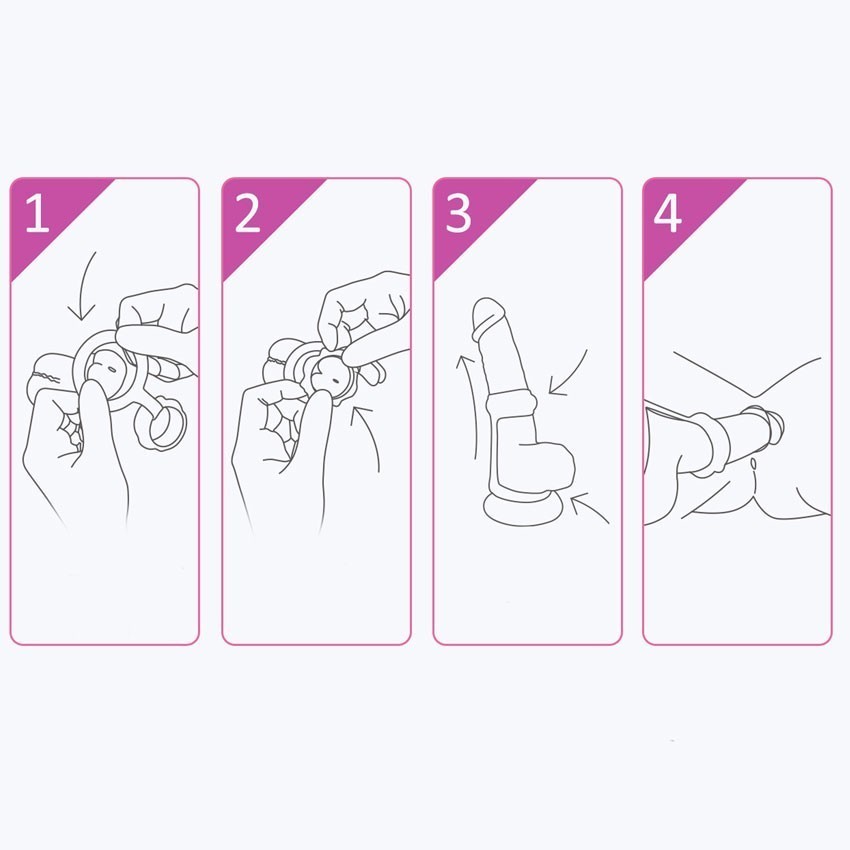 1

2

3

4