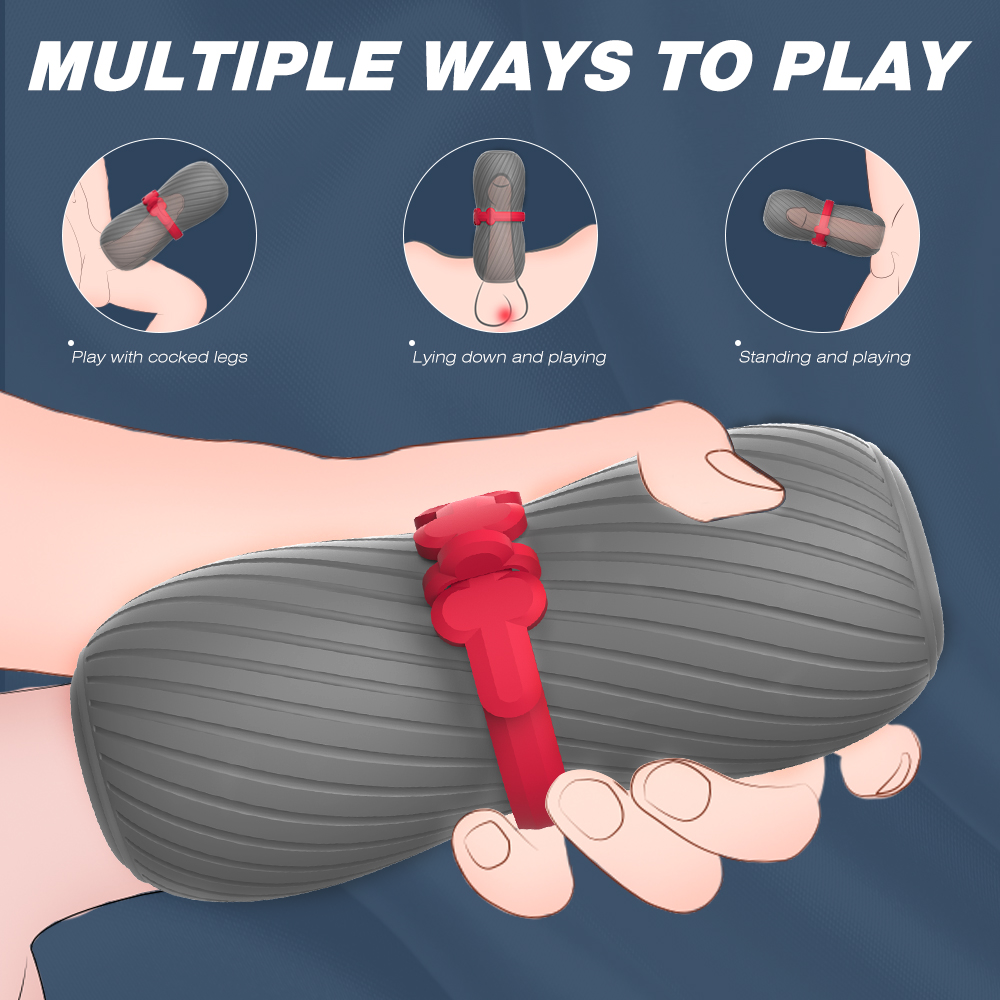 MULTIPLE WAYS TO PLAY

Play with cocked legs

Lying down and playing

Standing and playing