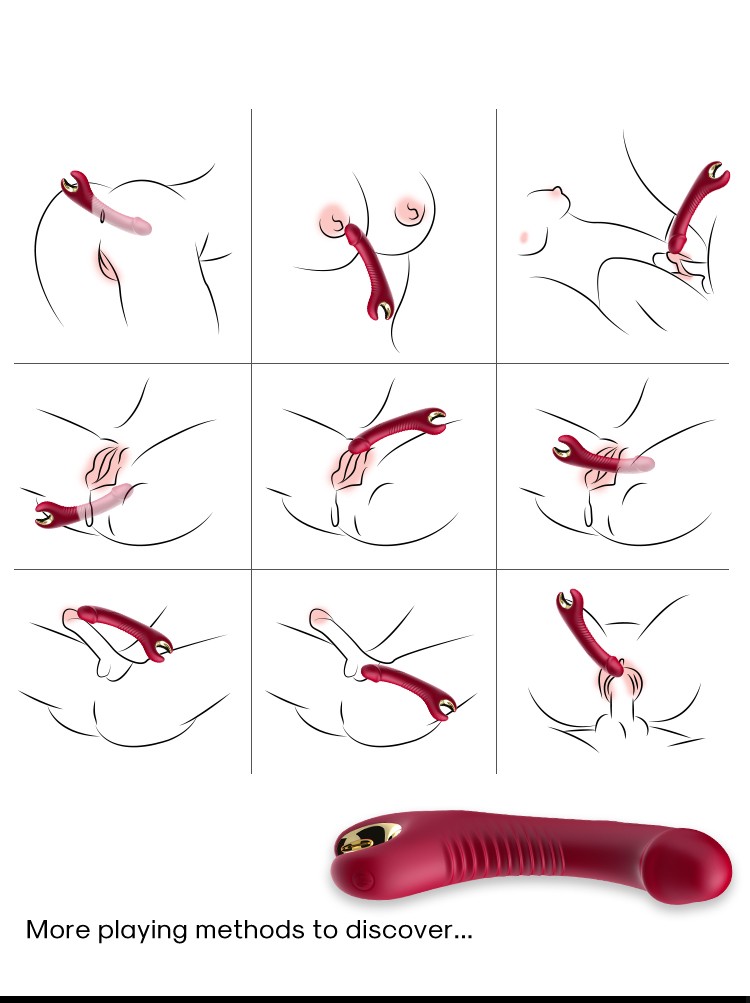 More playing methods to discover...